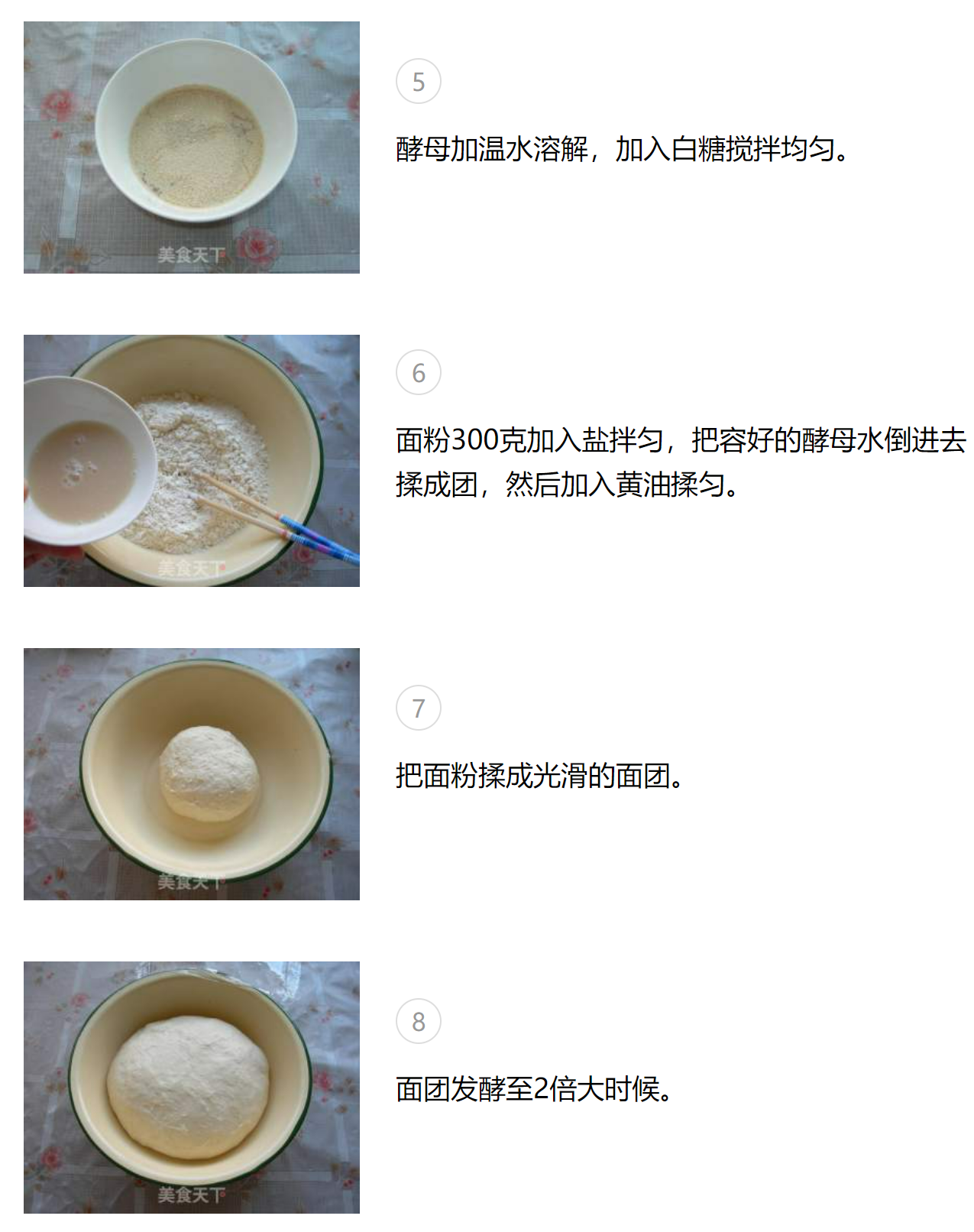 美食天下

5

酵母加温水溶解，加入白糖搅拌均匀。

美食天下

6

面粉300克加入盐拌匀，把容好的酵母水倒进去揉成团，然后加入黄油揉匀。

美食天下

7

把面粉揉成光滑的面团。

美食天下

8

面团发酵至2倍大时候。